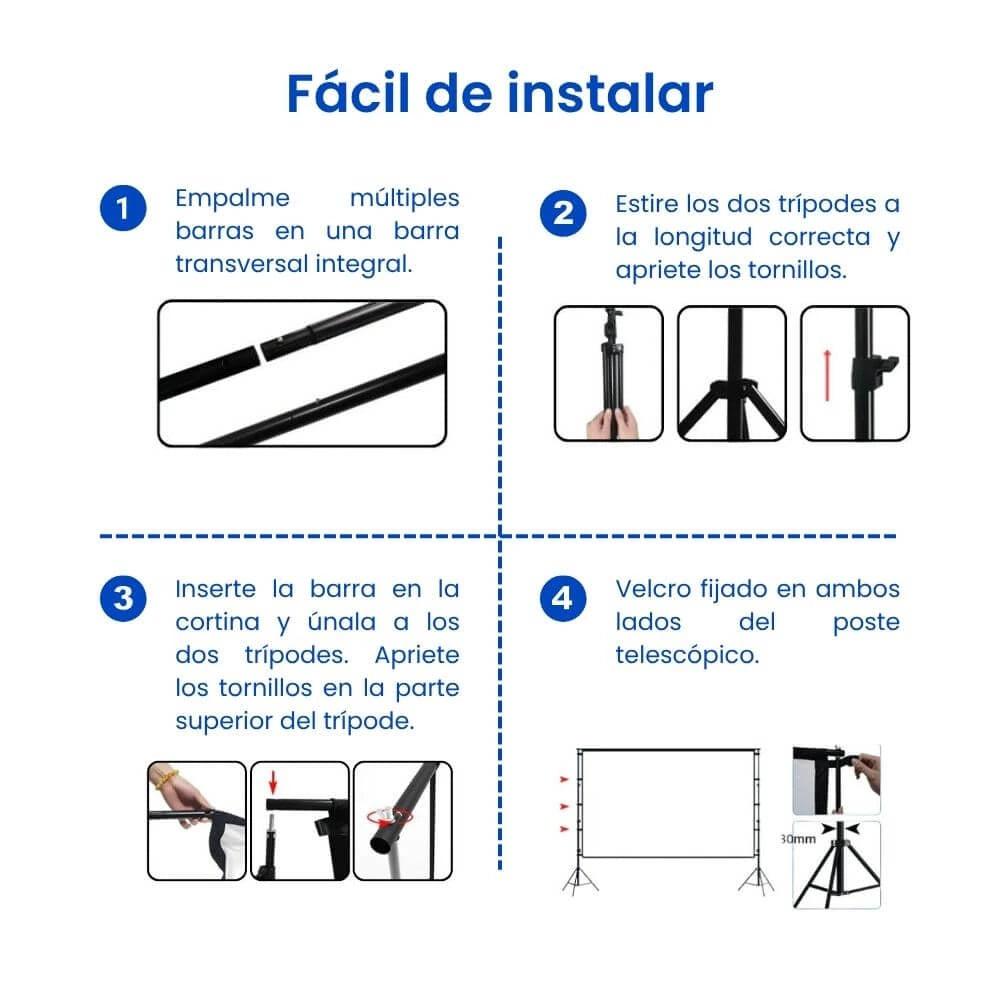 Fácil de instalar

1 Empalme múltiples barras en una barra transversal integral.

2 Estire los dos trípodes a la longitud correcta y apriete los tornillos.

3 Inserte la barra en la cortina y únala a los dos trípodes. Apriete los tornillos en la parte superior del trípode.

4 Velcro fijado en ambos lados del poste telescópico.

30mm