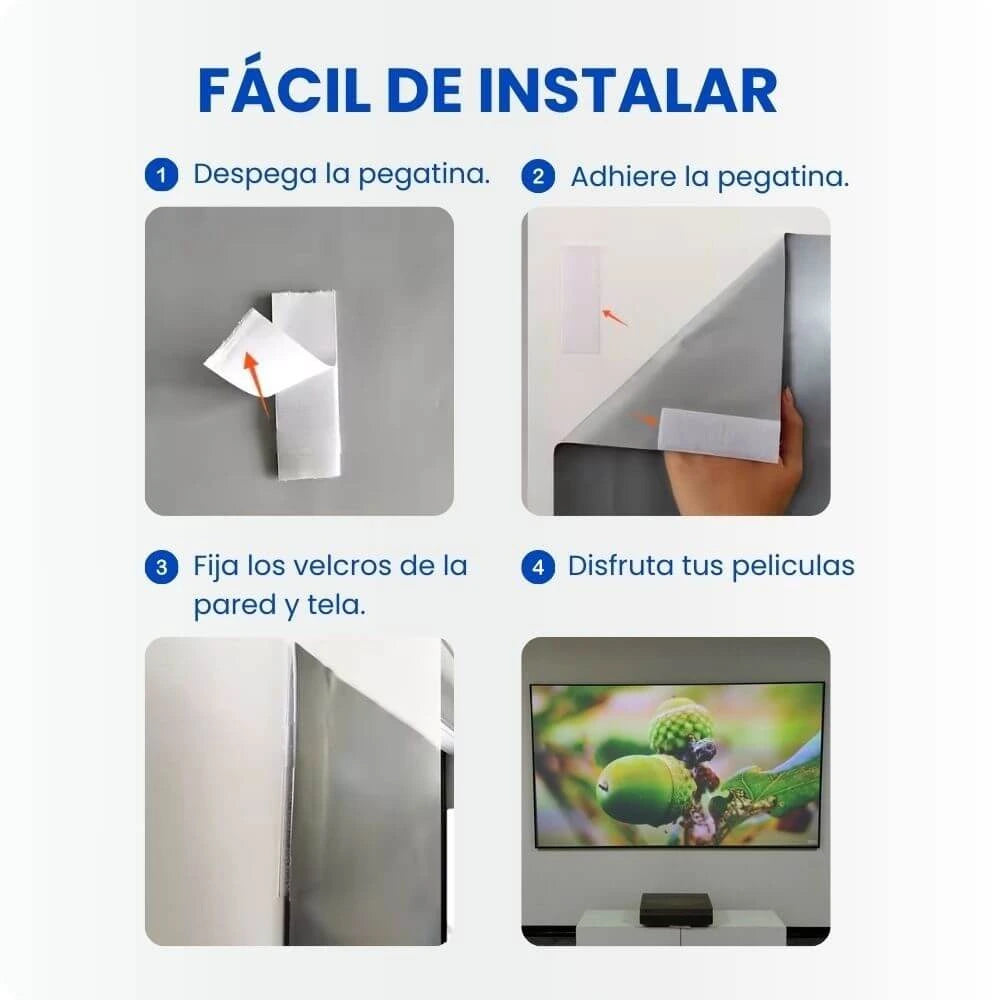 FÁCIL DE INSTALAR

1 Despega la pegatina.

2 Adhiere la pegatina.

3 Fija los velcros de la pared y tela.

4 Disfruta tus peliculas